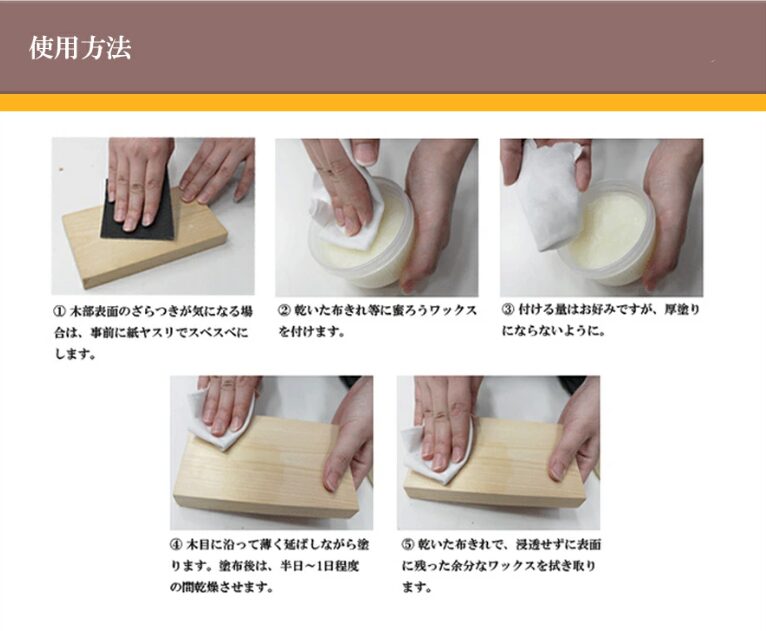 使用方法

① 木部表面のざらつきが気になる場合は、事前に紙ヤスリでスベスベにします。

② 乾いた布きれ等に蜜ろうワックスを付けます。

③ 付ける量はお好みですが、厚塗りにならないように。

④ 木目に沿って薄く延ばしながら塗ります。塗布後は、半日～1日程度の間乾燥させます。

⑤ 乾いた布きれで、浸透せずに表面に残った余分なワックスを拭き取ります。